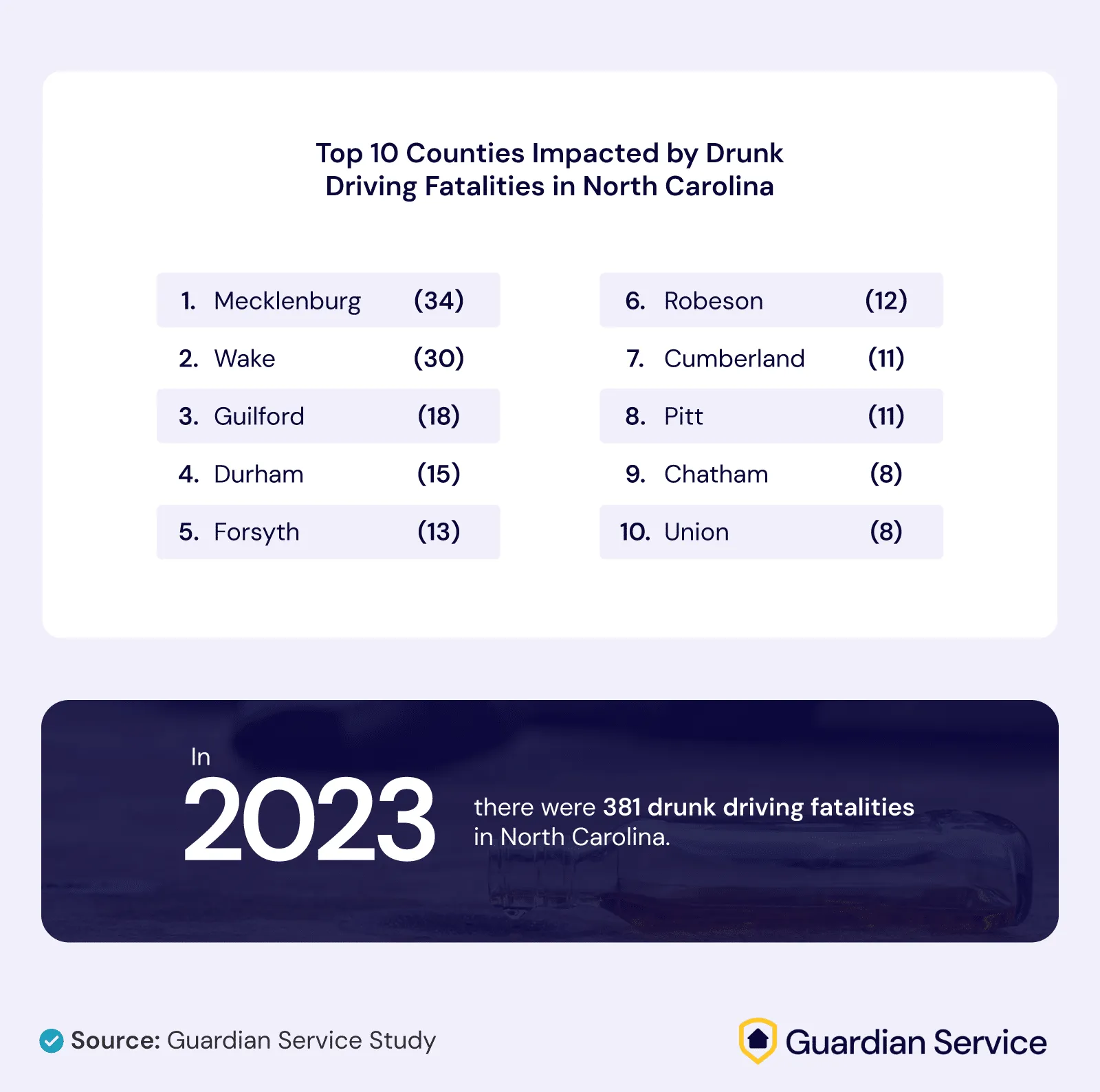 Top 10 Counties Impacted by Drunk Driving Fatalities in North Carolina

1. Mecklenburg (34)
2. Wake (30)
3. Guilford (18)
4. Durham (15)
5. Forsyth (13)

6. Robeson (12)
7. Cumberland (11)
8. Pitt (11)
9. Chatham (8)
10. Union (8)

In 2023 there were 381 drunk driving fatalities in North Carolina.

Source: Guardian Service Study

Guardian Service